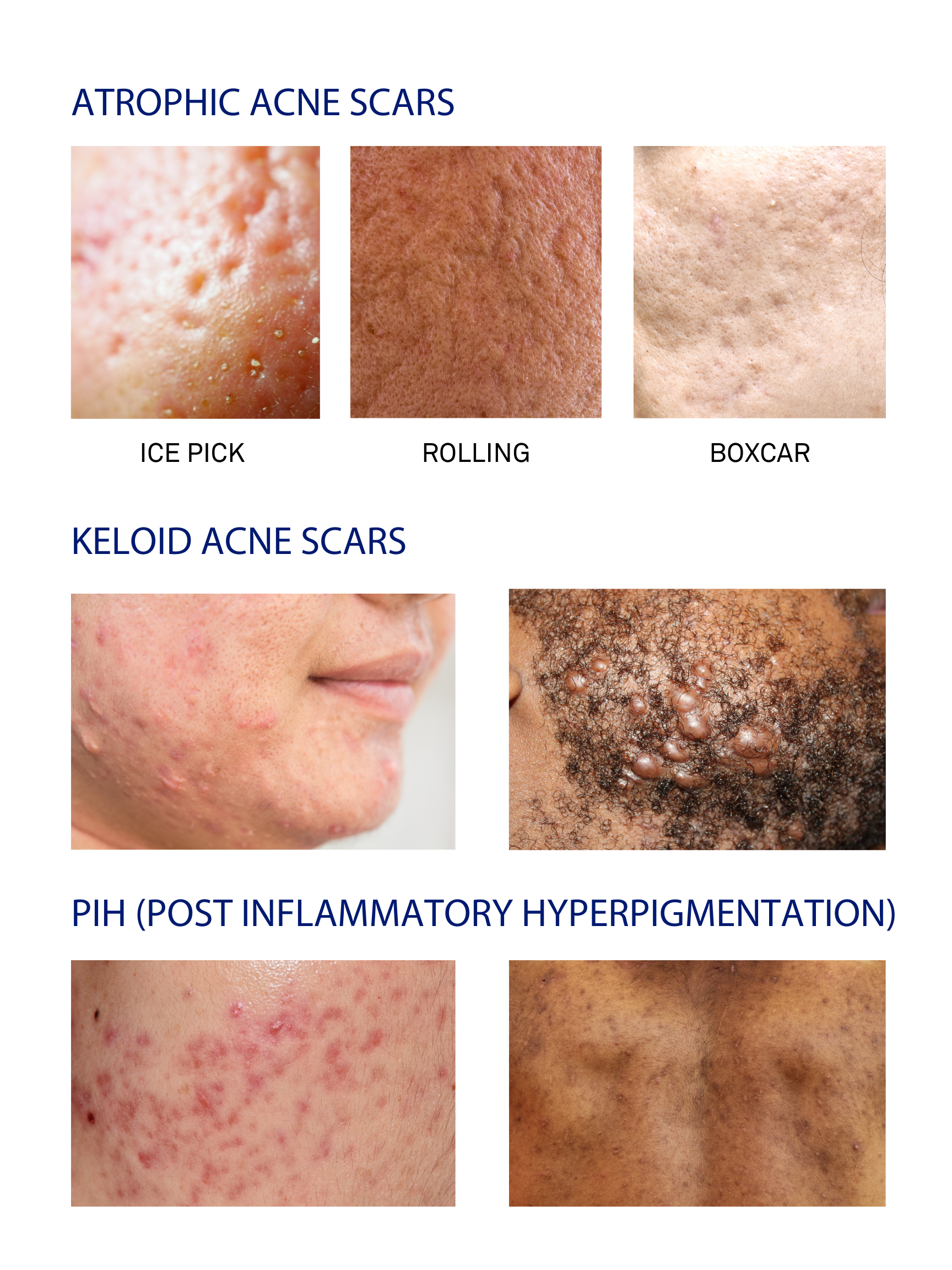 ATROPHIC ACNE SCARS

ICE PICK

ROLLING

BOXCAR

KELOID ACNE SCARS

PIH (POST INFLAMMATORY HYPERPIGMENTATION)