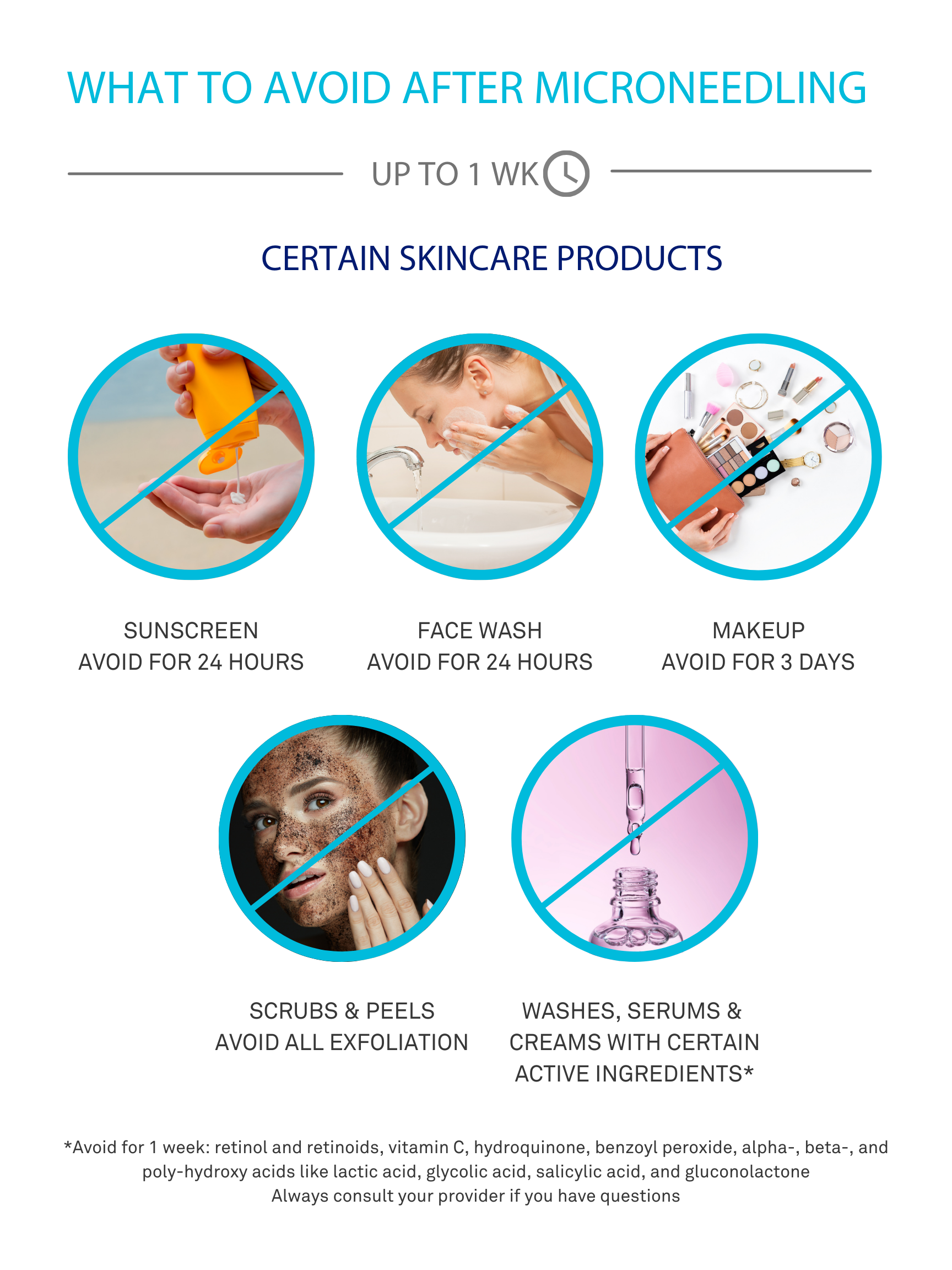 WHAT TO AVOID AFTER MICRONEEDLING

UP TO 1 WK

CERTAIN SKINCARE PRODUCTS

SUNSCREEN
AVOID FOR 24 HOURS

FACE WASH
AVOID FOR 24 HOURS

MAKEUP
AVOID FOR 3 DAYS

SCRUBS & PEELS
AVOID ALL EXFOLIATION

WASHES, SERUMS & CREAMS WITH CERTAIN ACTIVE INGREDIENTS*

*Avoid for 1 week: retinol and retinoids, vitamin C, hydroquinone, benzoyl peroxide, alpha-, beta-, and poly-hydroxy acids like lactic acid, glycolic acid, salicylic acid, and gluconolactone
Always consult your provider if you have questions