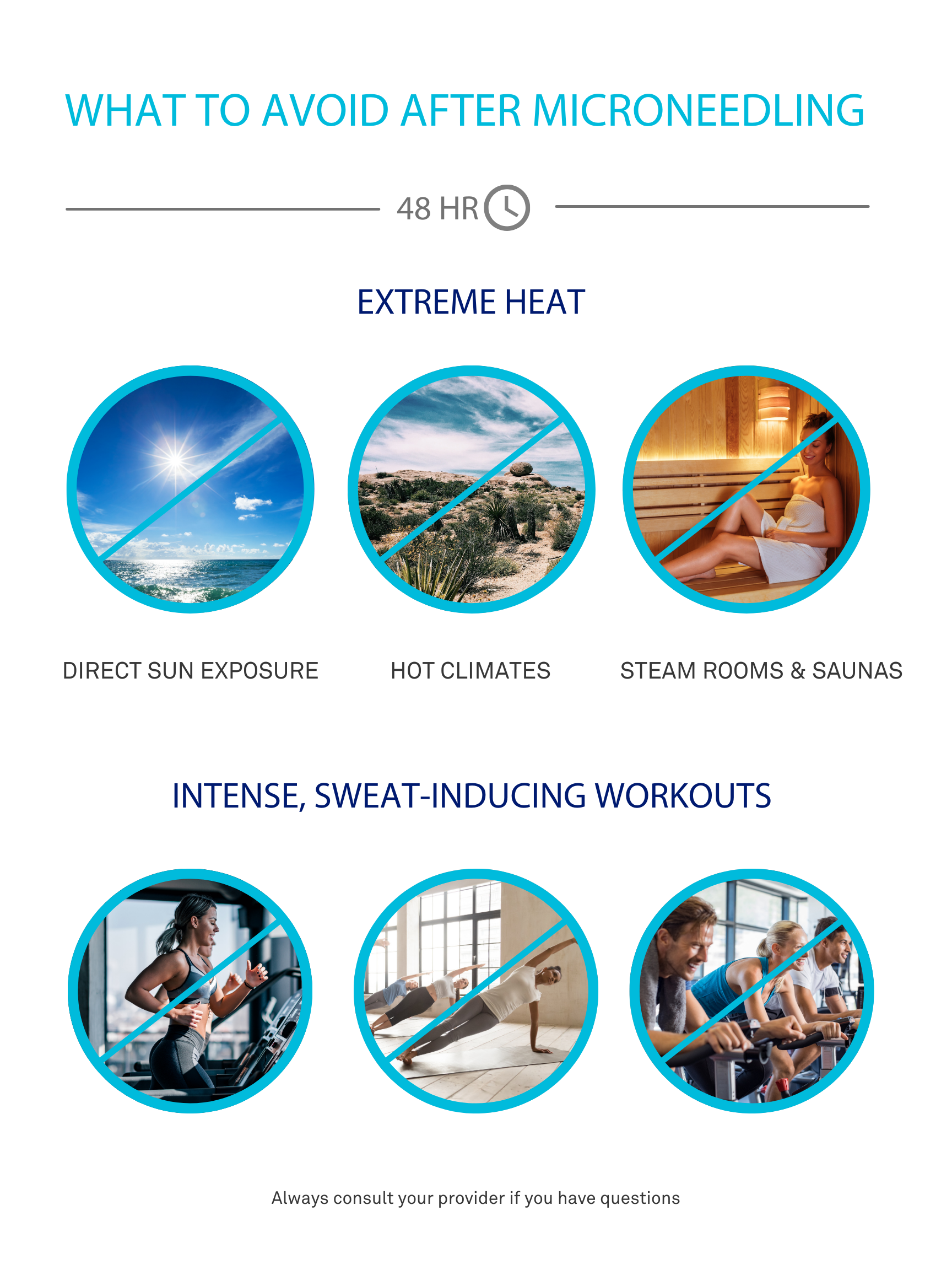 WHAT TO AVOID AFTER MICRONEEDLING

48 HR

EXTREME HEAT

DIRECT SUN EXPOSURE

HOT CLIMATES

STEAM ROOMS & SAUNAS

INTENSE, SWEAT-INDUCING WORKOUTS

Always consult your provider if you have questions